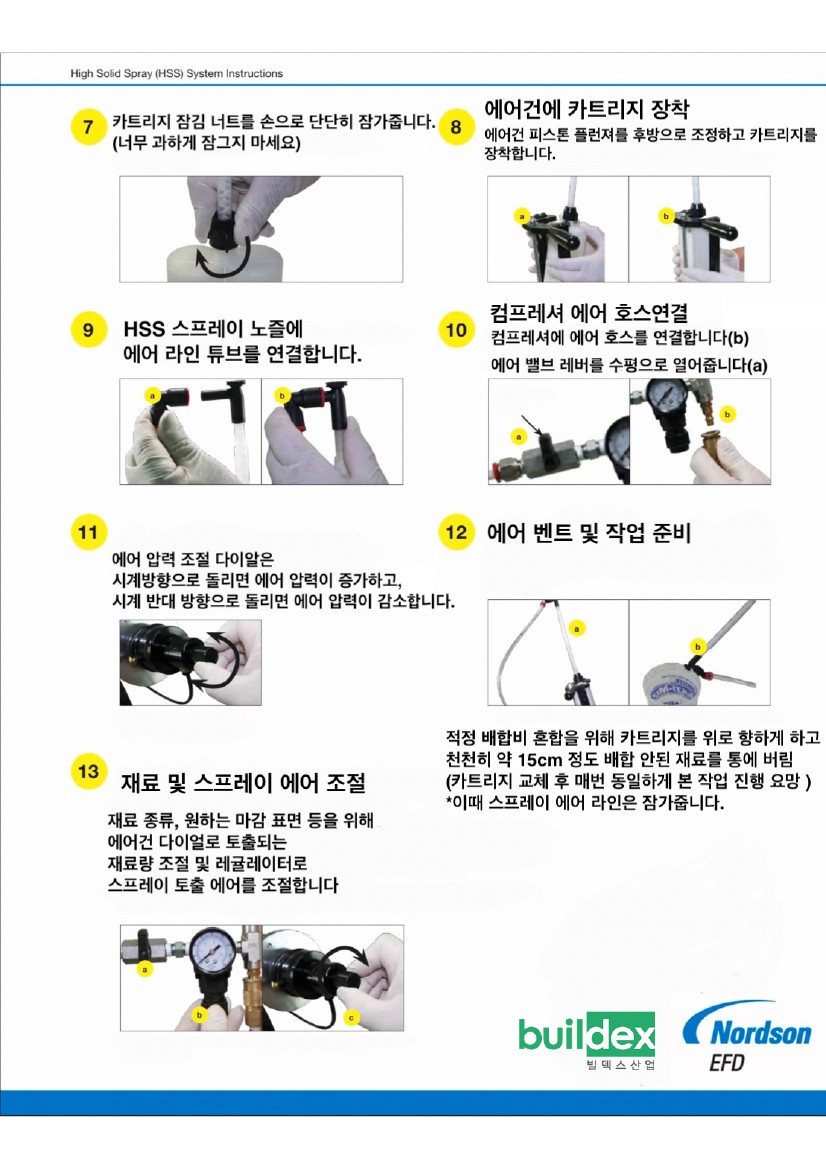 High Solid Spray (HSS) System Instructions

7 카트리지 잠김 너트를 손으로 단단히 잠가줍니다. (너무 과하게 잠그지 마세요)

8 에어건에 카트리지 장착
에어건 피스톤 플런져를 후방으로 조정하고 카트리지를 장착합니다.

a b

9 HSS 스프레이 노즐에 에어 라인 튜브를 연결합니다.

a b

10 컴프레셔 에어 호스연결
컴프레셔에 에어 호스를 연결합니다(b)
에어 밸브 레버를 수평으로 열어줍니다(a)

a b

11
에어 압력 조절 다이알은 시계방향으로 돌리면 에어 압력이 증가하고, 시계 반대 방향으로 돌리면 에어 압력이 감소합니다.

12 에어 벤트 및 작업 준비

a b

적정 배합비 혼합을 위해 카트리지를 위로 향하게 하고 천천히 약 15cm 정도 배합 안된 재료를 통에 버림 (카트리지 교체 후 매번 동일하게 본 작업 진행 요망 ) *이때 스프레이 에어 라인은 잠가줍니다.

13 재료 및 스프레이 에어 조절

재료 종류, 원하는 마감 표면 등을 위해 에어건 다이얼로 토출되는 재료량 조절 및 레귤레이터로 스프레이 토출 에어를 조절합니다

a b c

buildex
빌덱스산업

Nordson
EFD